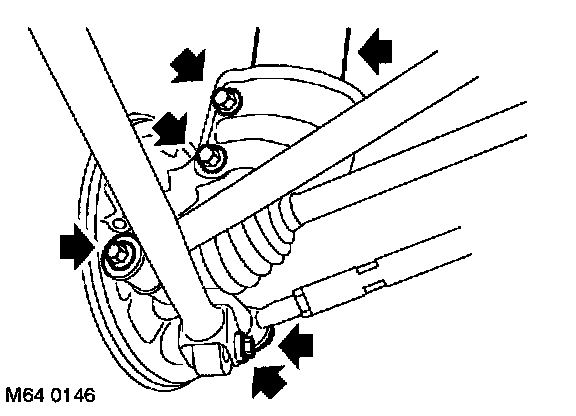 M64 0146