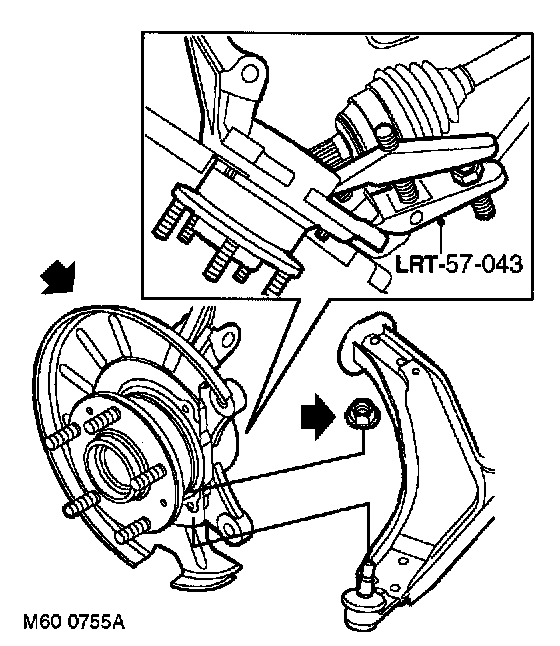 LRT-57-043

M60 0755A