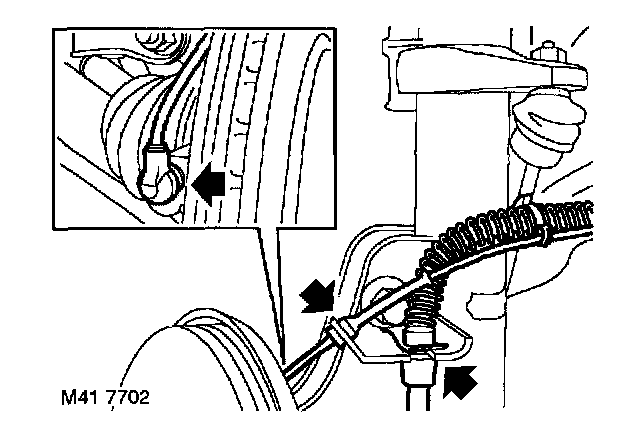 M41 7702