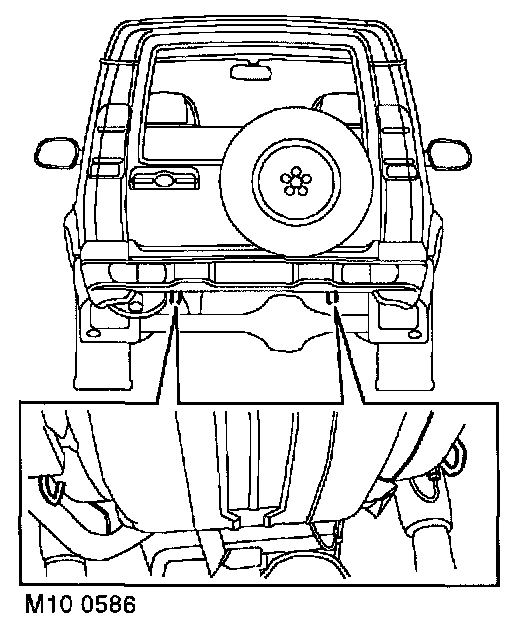 M10 0586