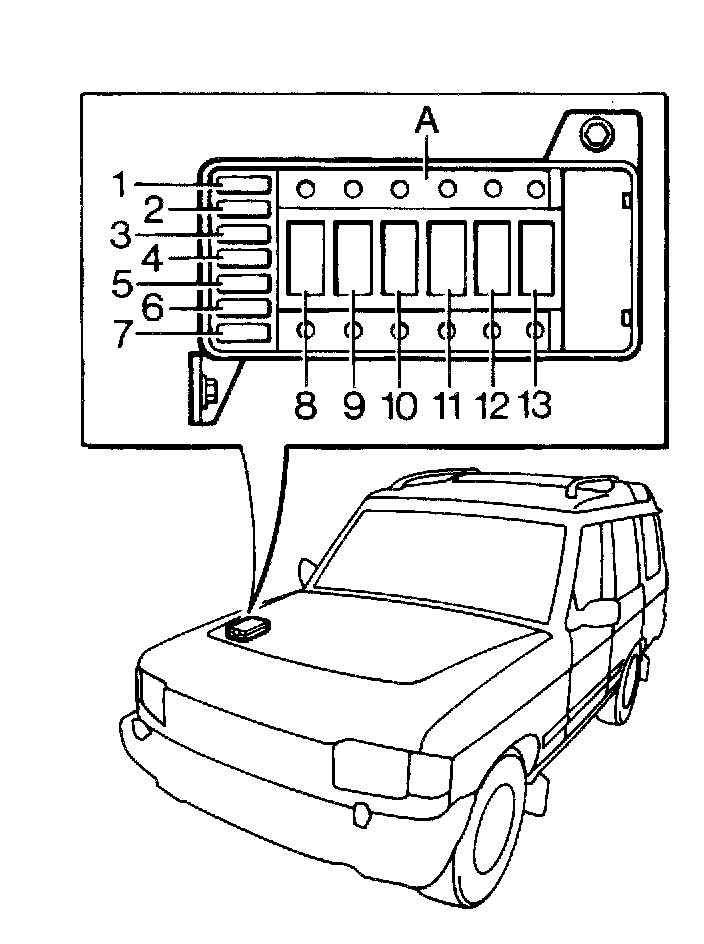 A
1
2
3
4
5
6
7
8
9
10
11
12
13