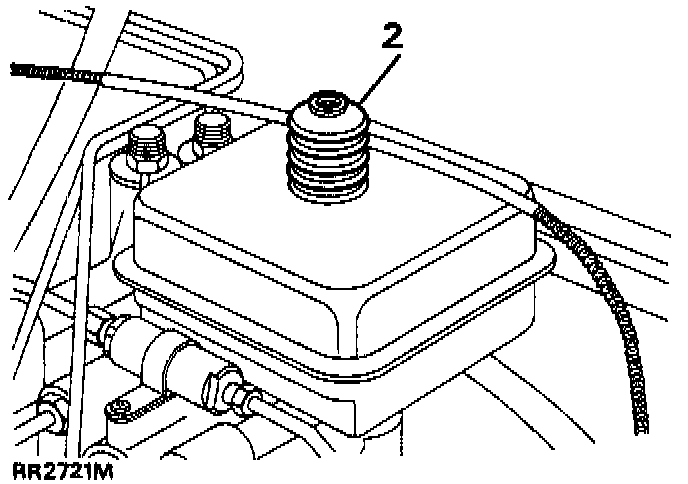 2

RR2721M