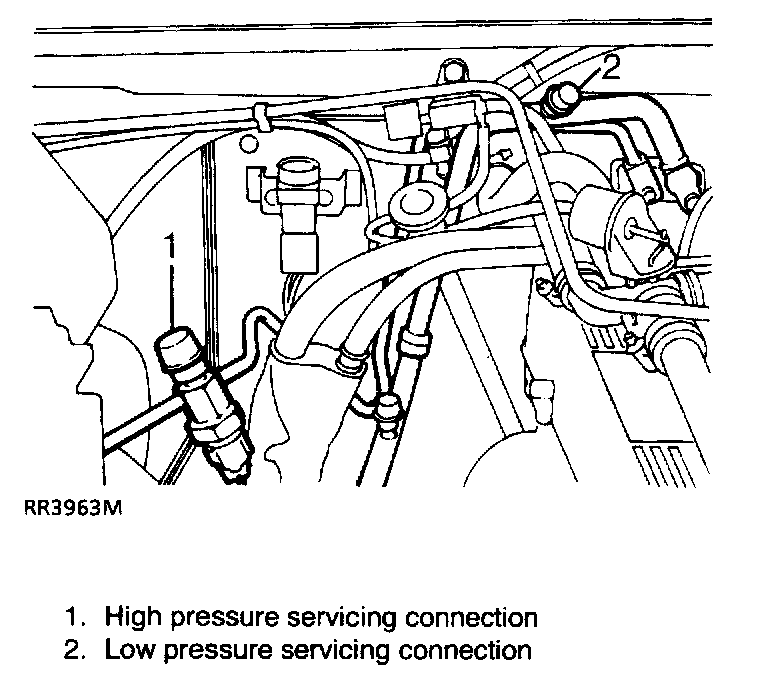 2

1

RR3963M

1. High pressure servicing connection
2. Low pressure servicing connection