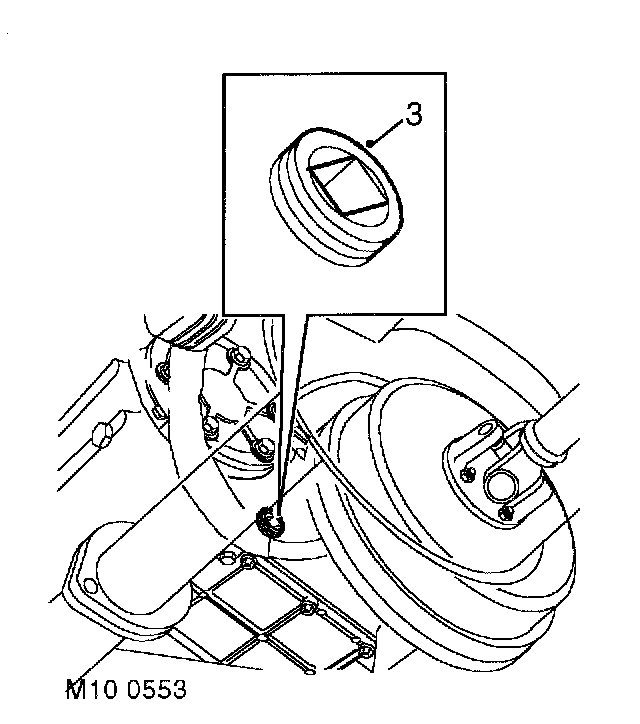 3

M10 0553