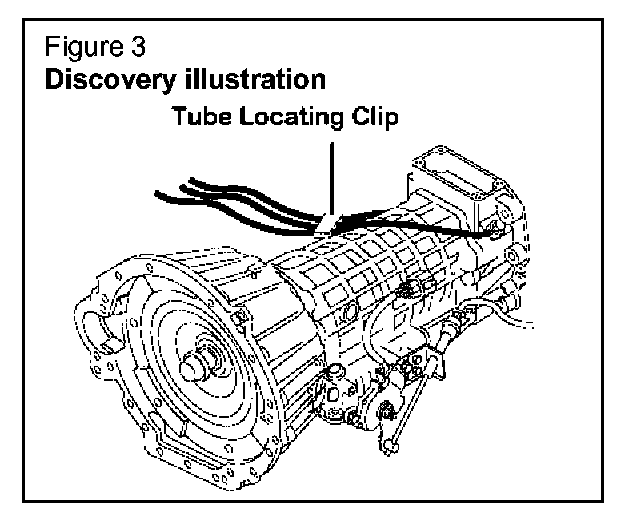 Figure 3
Discovery illustration

Tube Locating Clip