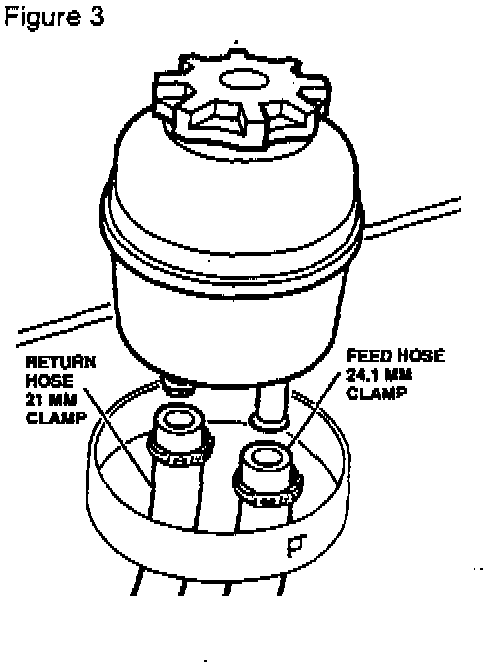 Figure 3

RETURN HOSE 21 MM CLAMP

FEED HOSE 24.1 MM CLAMP