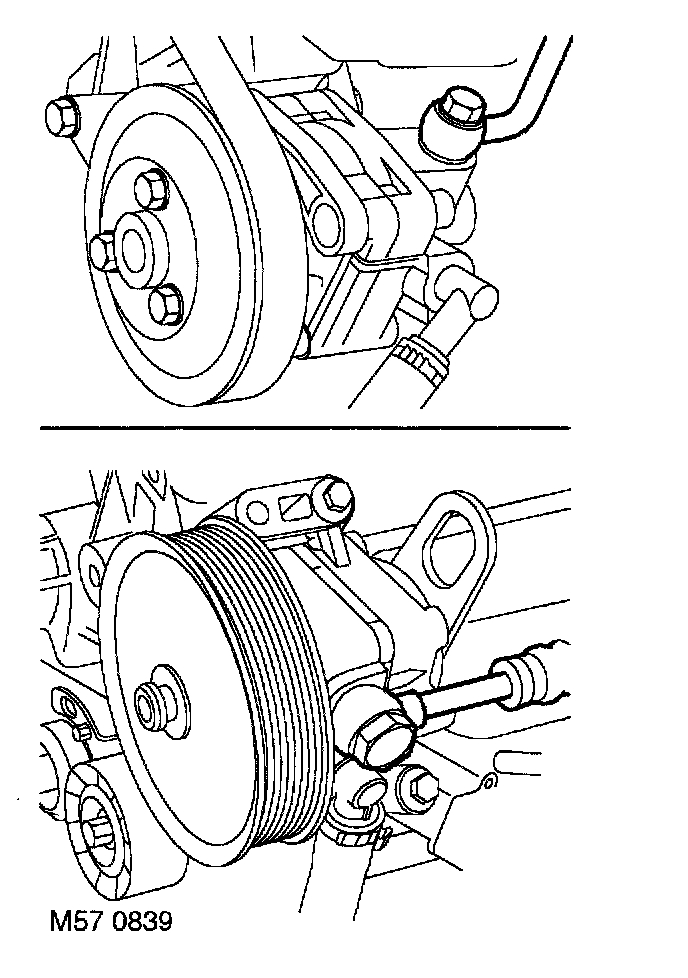 M57 0839