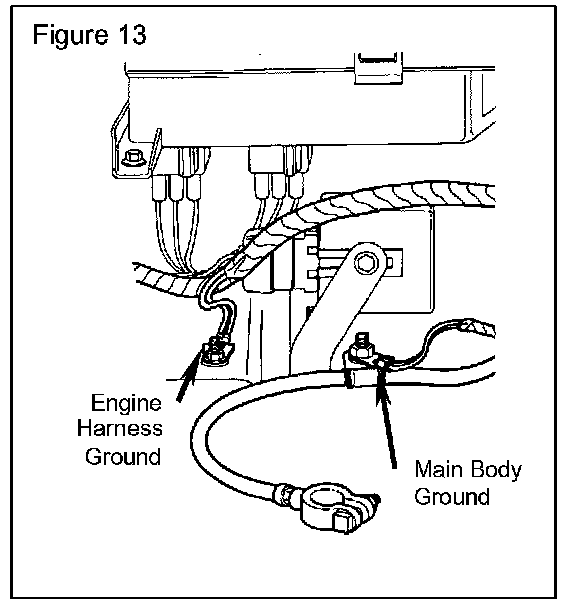 Figure 13

Engine Harness Ground

Main Body Ground