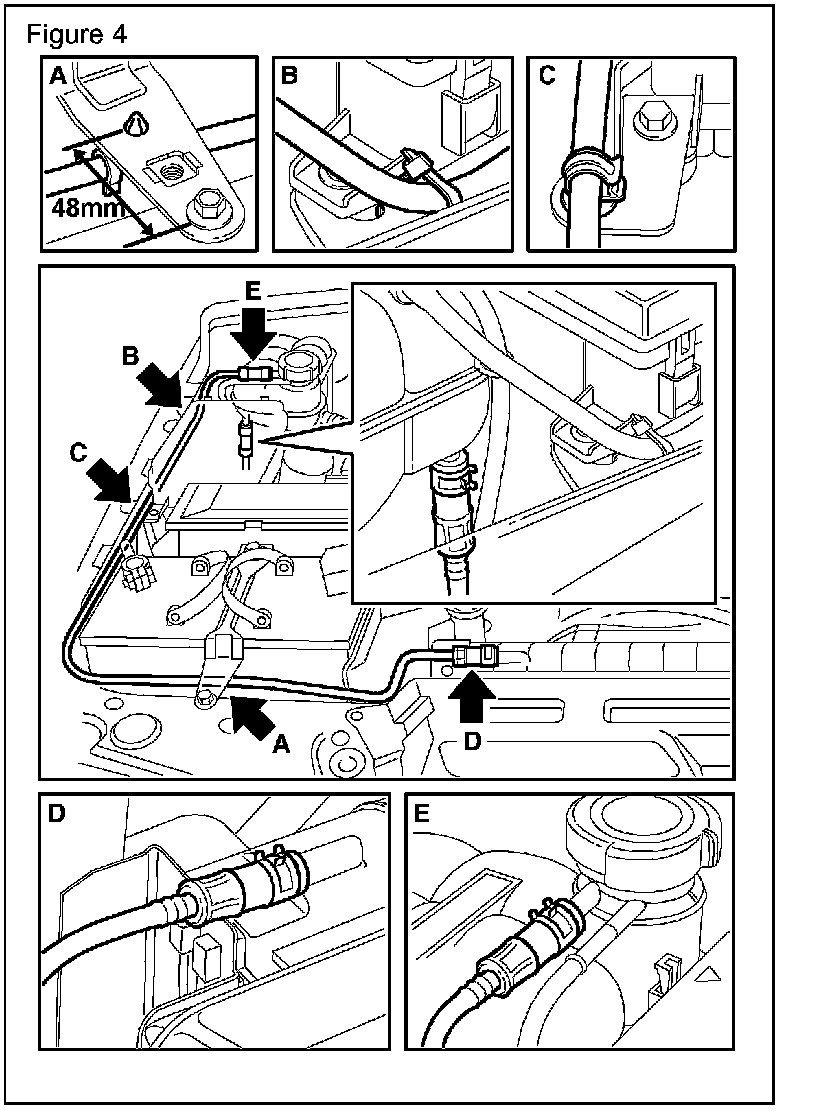 Figure 4

A

48mm

B

C

E

B

C

A

D

D

E