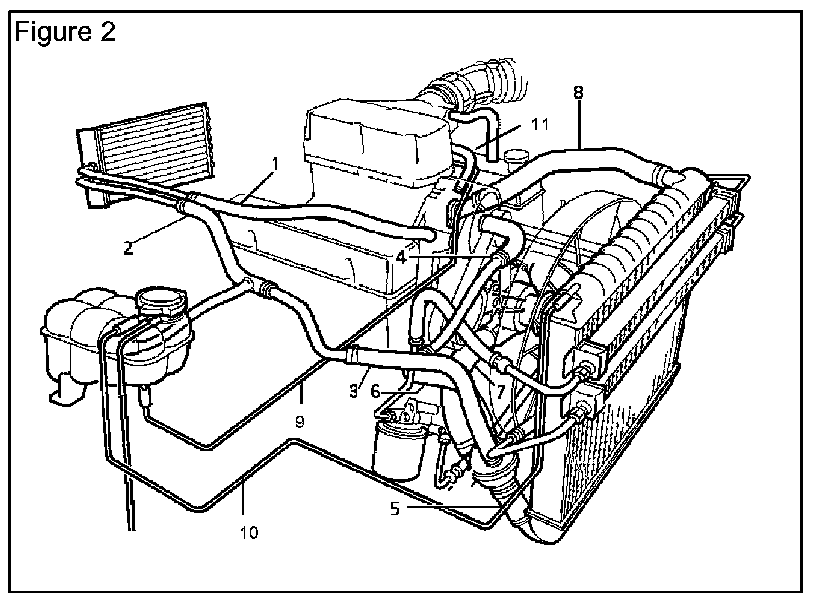 Figure 2

8
11
1
2
4
3
6
7
9
5
10