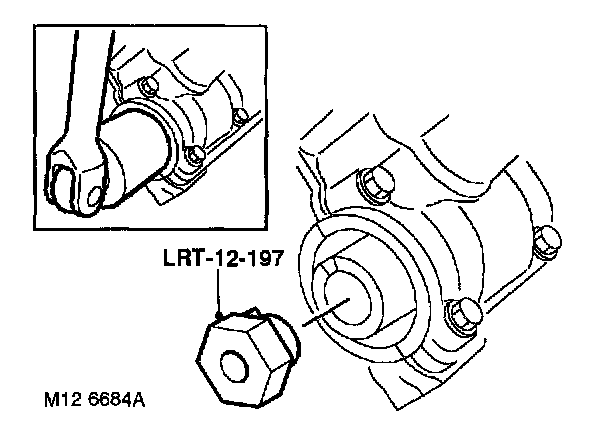 LRT-12-197

M12 6684A