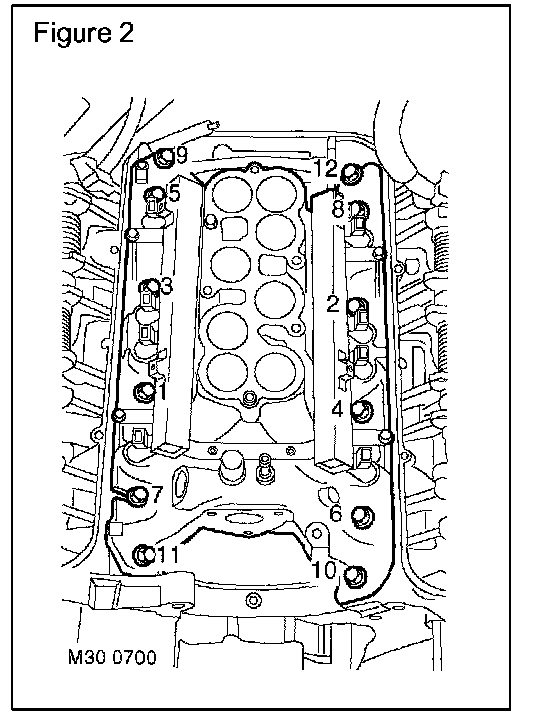 Figure 2

9
12
5
8
3
2
1
4
7
6
11
10

M30 0700