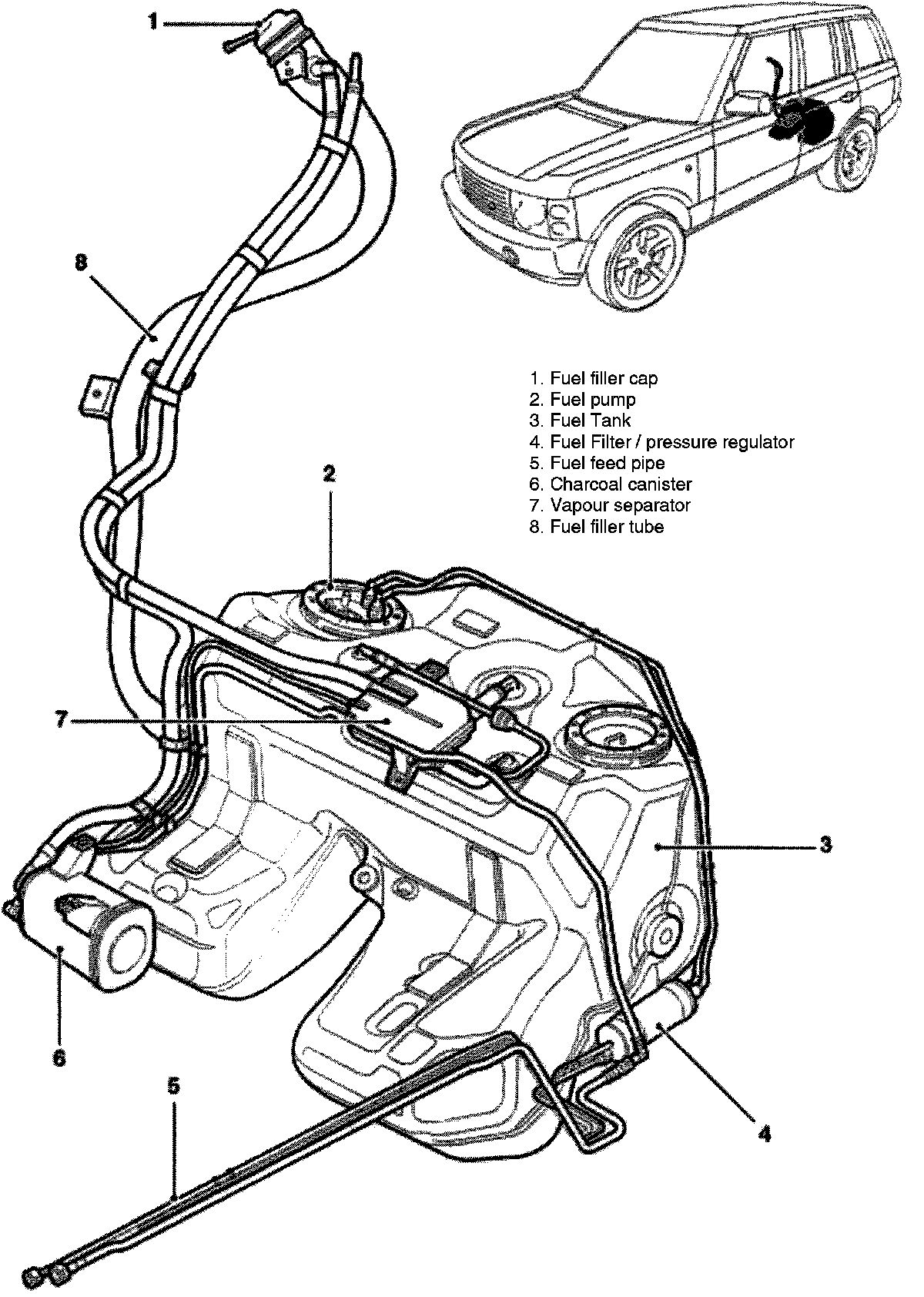 1

8

1. Fuel filler cap
2. Fuel pump
3. Fuel Tank
4. Fuel Filter / pressure regulator
5. Fuel feed pipe
6. Charcoal canister
7. Vapour separator
8. Fuel filler tube

2

7

3

6

5

4