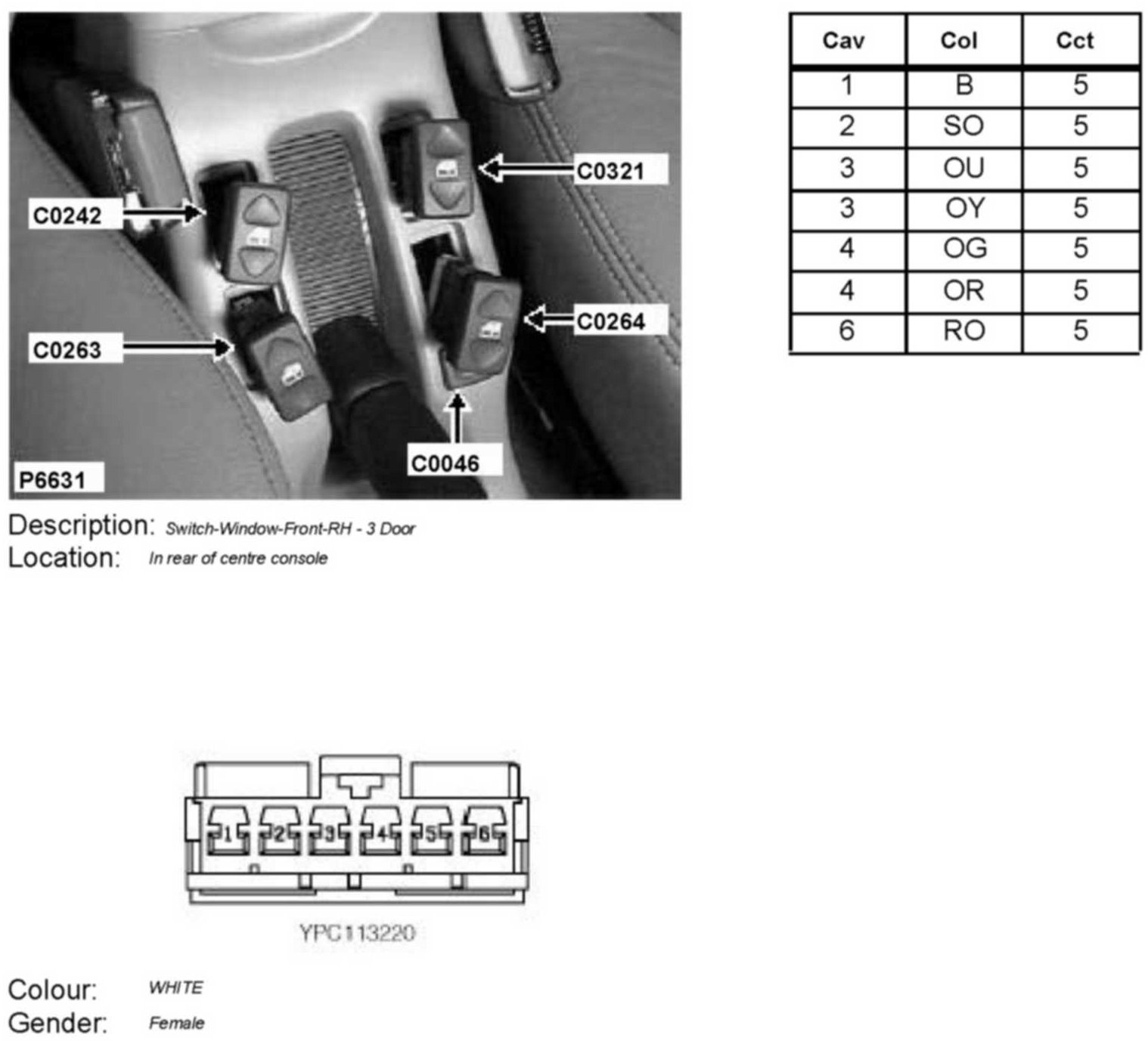 C0321
C0242
C0264
C0263
C0046
P6631

| Cav | Col | Cct |
|---|---|---|
| 1 | B | 5 |
| 2 | SO | 5 |
| 3 | OU | 5 |
| 3 | OY | 5 |
| 4 | OG | 5 |
| 4 | OR | 5 |
| 6 | RO | 5 |

Description: Switch-Window-Front-RH - 3 Door
Location: In rear of centre console

1 2 3 4 5 6
YPC113220

Colour: WHITE
Gender: Female