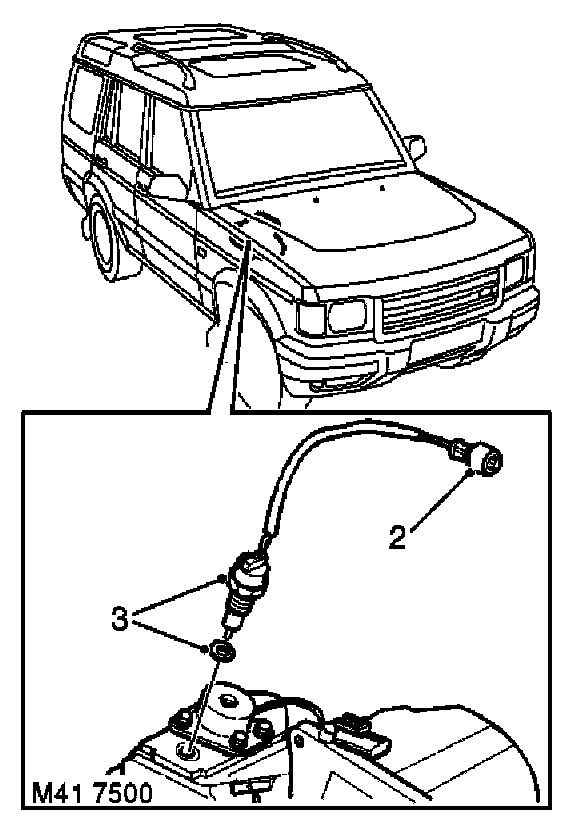 2
3
M41 7500