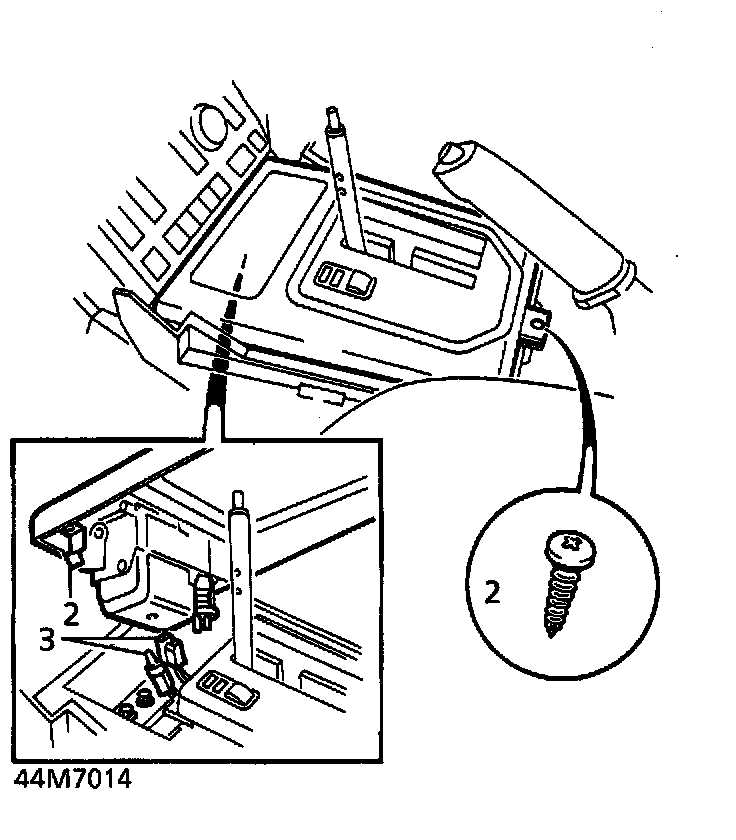 2
3
2
44M7014