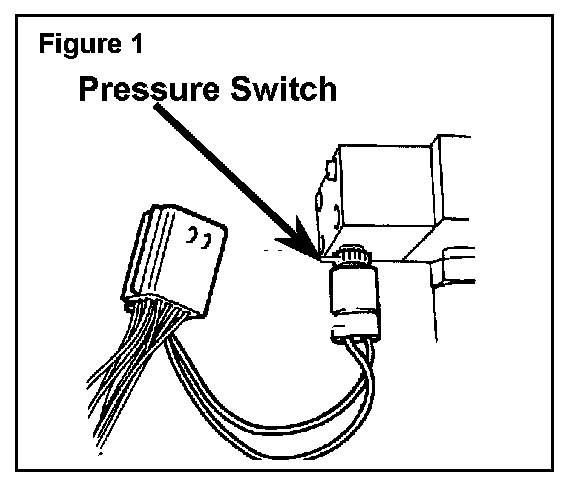 Figure 1

Pressure Switch