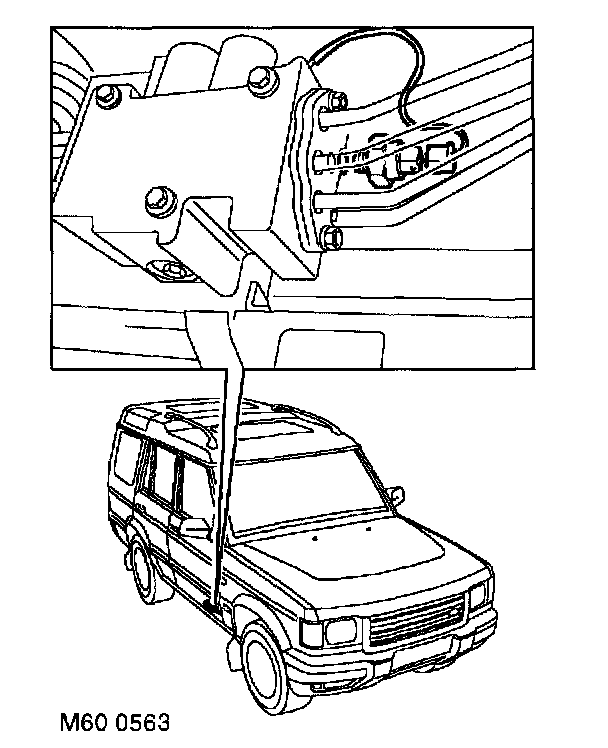 M60 0563