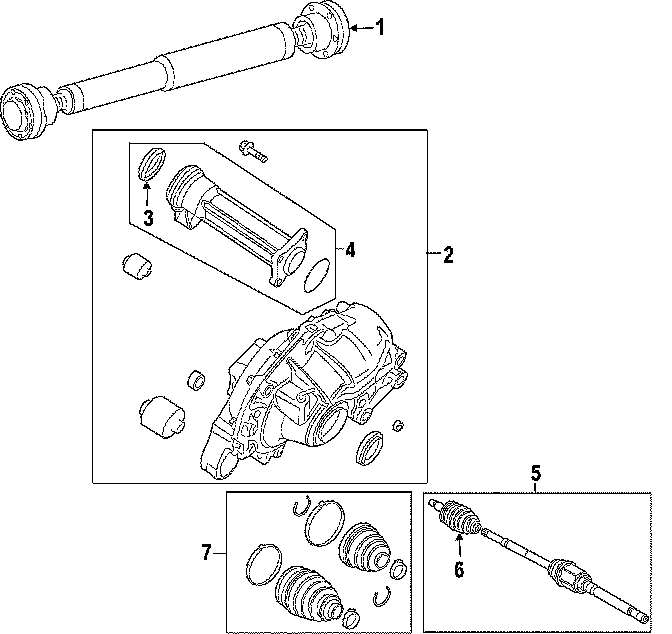 1
3
4
2
5
7
6