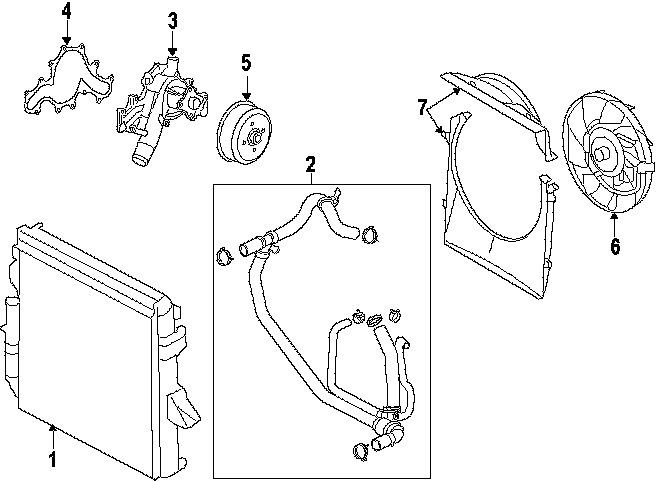 4
3
5
7
2
6
1