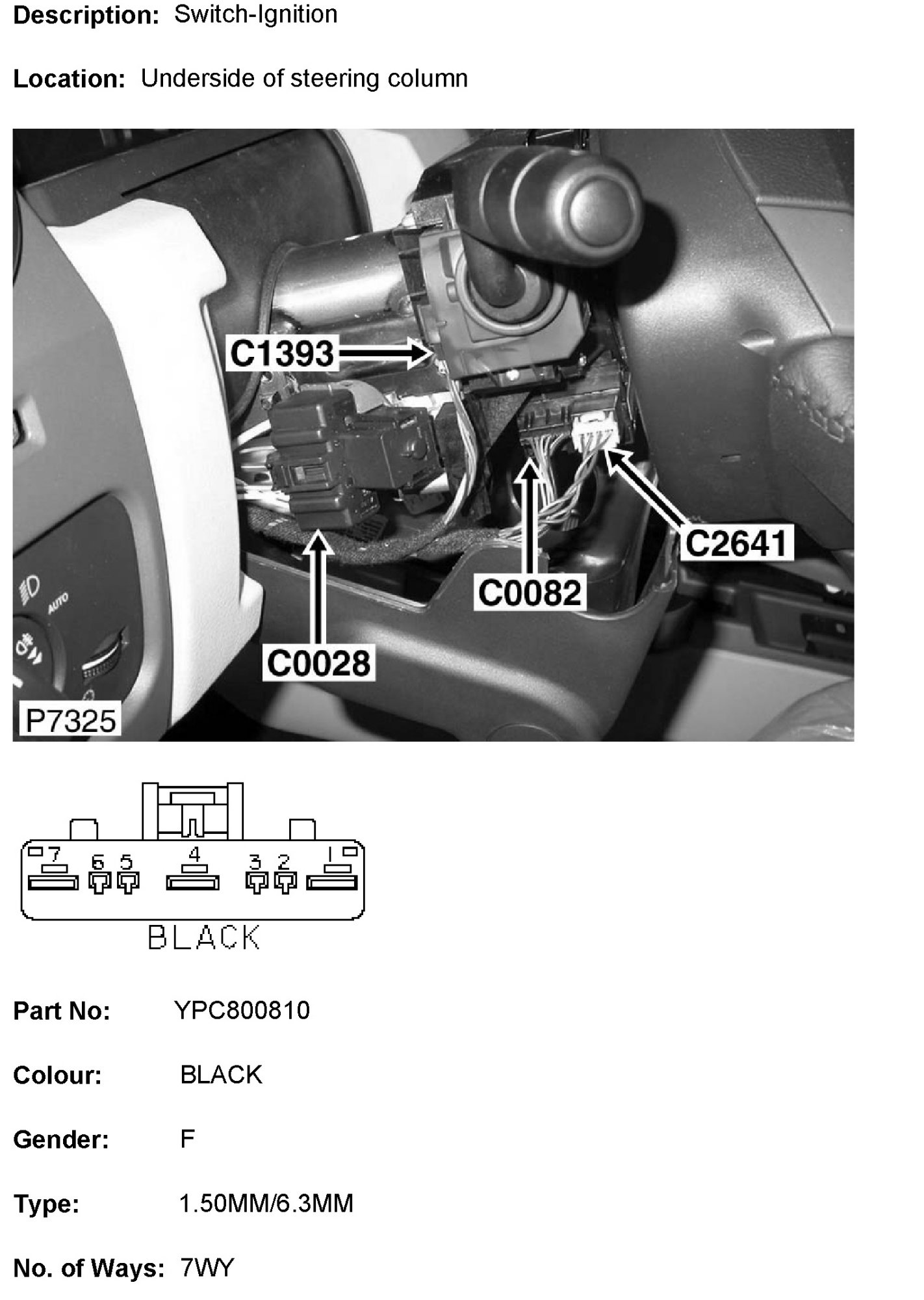 Description: Switch-Ignition

Location: Underside of steering column

C1393

C2641

C0082

C0028

AUTO

P7325

7 6 5 4 3 2 1

BLACK

Part No: YPC800810

Colour: BLACK

Gender: F

Type: 1.50MM/6.3MM

No. of Ways: 7WY