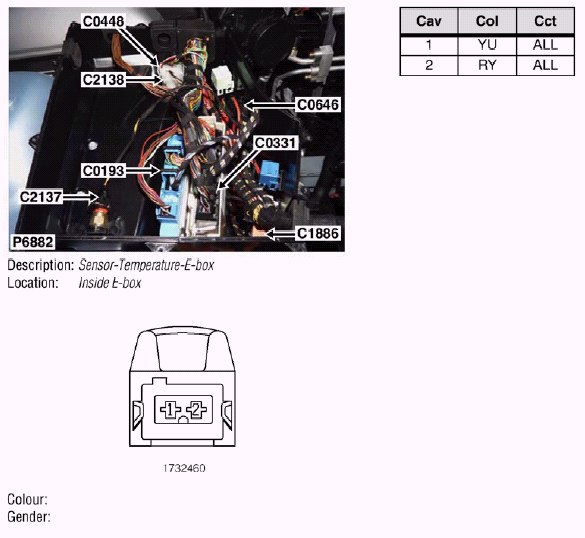 C0448
C2138
C0646
C0331
C0193
C2137
C1886
P6882

| Cav | Col | Cct |
|---|---|---|
| 1 | YU | ALL |
| 2 | RY | ALL |

Description: Sensor-Temperature-E-box
Location: Inside E-box

1 2

1732460

Colour:
Gender: