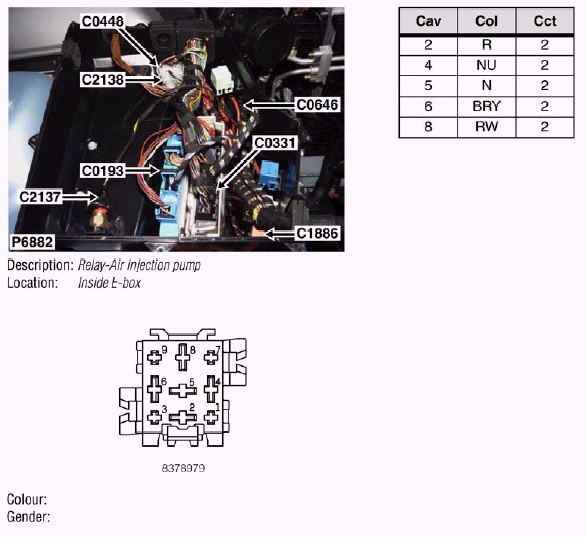 C0448

C2138

C0646

C0331

C0193

C2137

C1886

P6882

| Cav | Col | Cct |
|---|---|---|
| 2 | R | 2 |
| 4 | NU | 2 |
| 5 | N | 2 |
| 6 | BRY | 2 |
| 8 | RW | 2 |

Description: Relay-Air injection pump
Location: Inside E-box

9 8 7
6 5 4
3 2 1

8378979

Colour:
Gender: