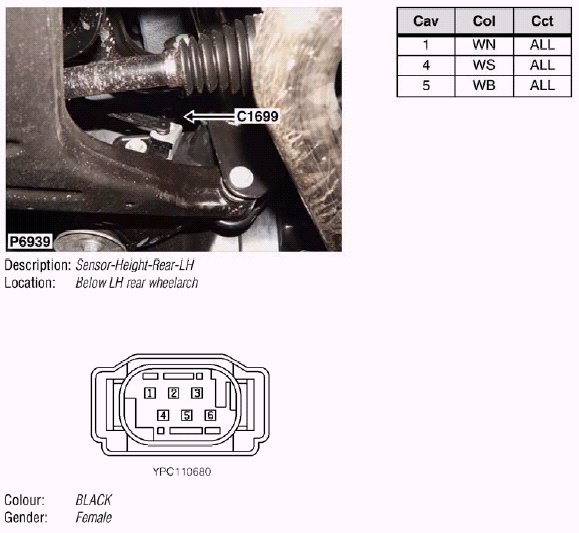 C1699

P6939

Description: Sensor-Height-Rear-LH
Location: Below LH rear wheelarch

| Cav | Col | Cct |
|---|---|---|
| 1 | WN | ALL |
| 4 | WS | ALL |
| 5 | WB | ALL |

1 2 3
4 5 6

YPC110680

Colour: BLACK
Gender: Female