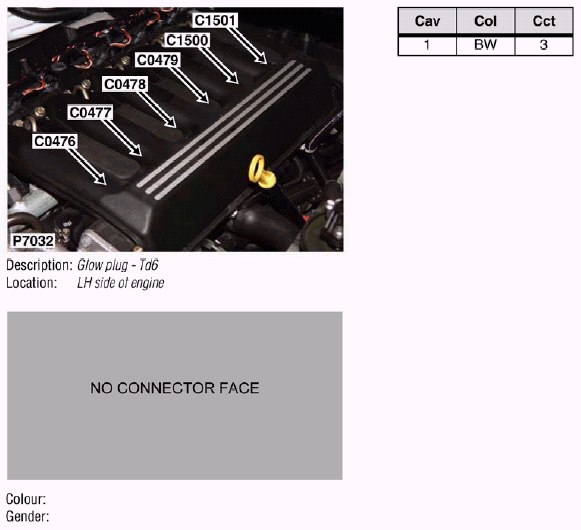 C1501
C1500
C0479
C0478
C0477
C0476
P7032

Description: Glow plug - Td6
Location: LH side of engine

NO CONNECTOR FACE

Colour:
Gender:

| Cav | Col | Cct |
|---|---|---|
| 1 | BW | 3 |