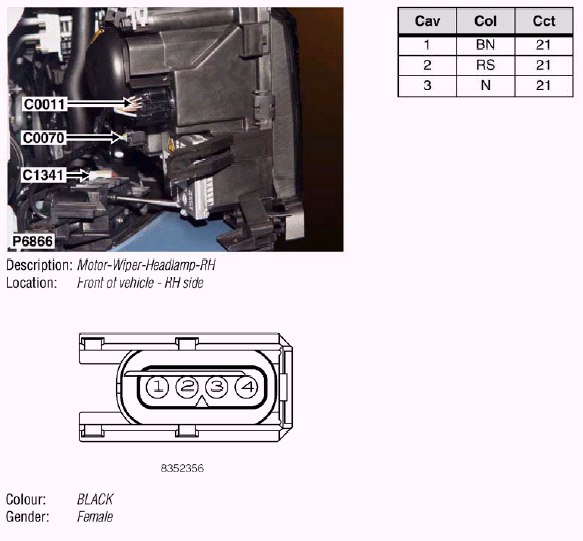 C0011
C0070
C1341
P6866

| Cav | Col | Cct |
|---|---|---|
| 1 | BN | 21 |
| 2 | RS | 21 |
| 3 | N | 21 |

Description: Motor-Wiper-Headlamp-RH
Location: Front of vehicle - RH side

1 2 3 4

8352356

Colour: BLACK
Gender: Female