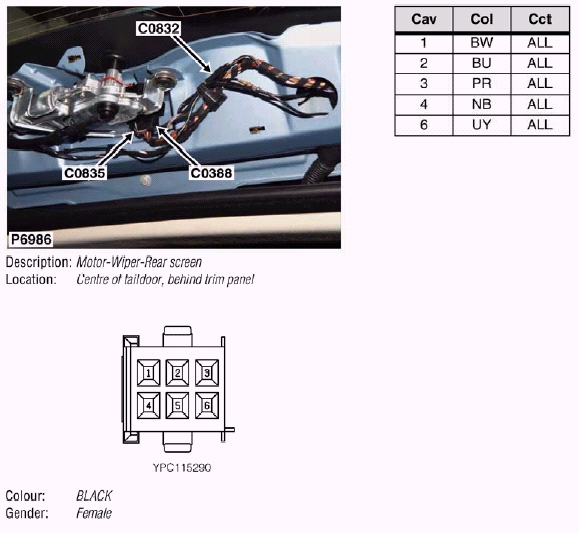 C0832

C0835

C0388

P6986

| Cav | Col | Cct |
|---|---|---|
| 1 | BW | ALL |
| 2 | BU | ALL |
| 3 | PR | ALL |
| 4 | NB | ALL |
| 6 | UY | ALL |

Description: Motor-Wiper-Rear screen
Location: Centre of taildoor, behind trim panel

1 2 3
4 5 6

YPC115290

Colour: BLACK
Gender: Female