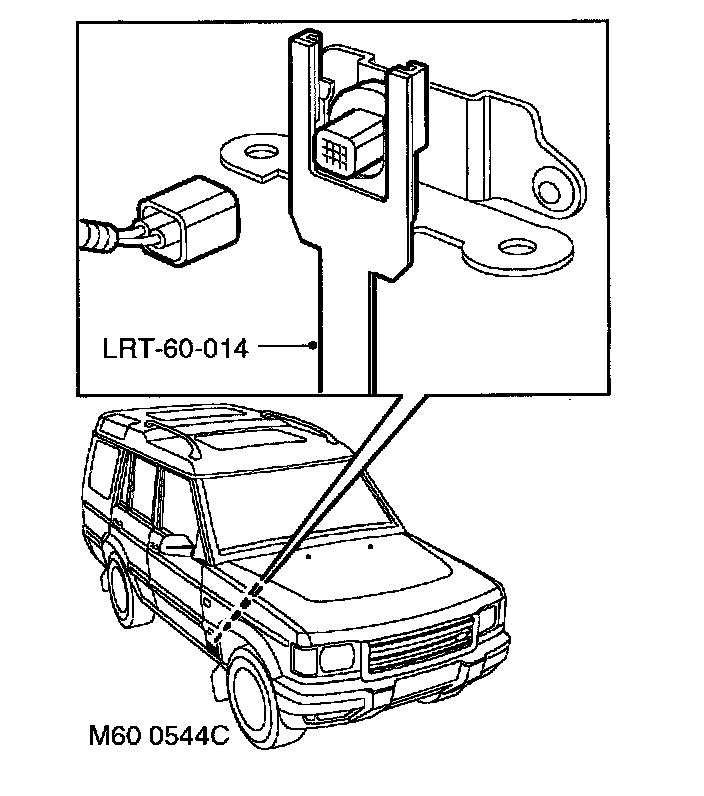 LRT-60-014

M60 0544C