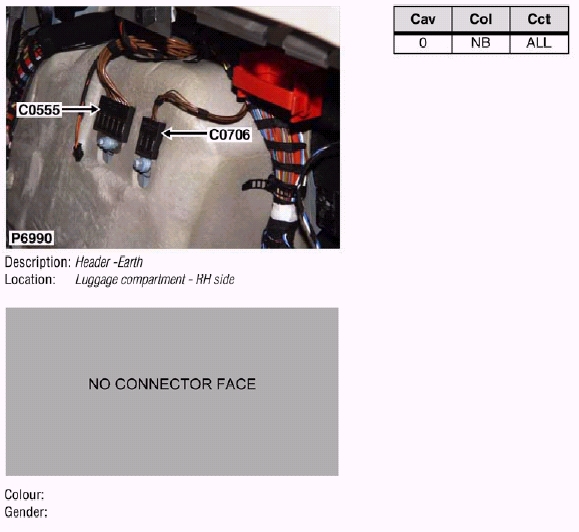 C0555

C0706

P6990

Description: Header -Earth
Location: Luggage compartment - RH side

NO CONNECTOR FACE

Colour:
Gender:

| Cav | Col | Cct |
|---|---|---|
| 0 | NB | ALL |