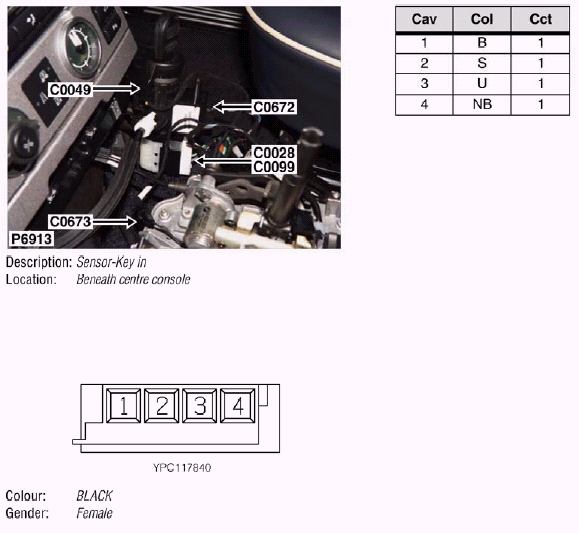 C0049
C0672
C0028
C0099
C0673
P6913

| Cav | Col | Cct |
|---|---|---|
| 1 | B | 1 |
| 2 | S | 1 |
| 3 | U | 1 |
| 4 | NB | 1 |

Description: Sensor-Key in
Location: Beneath centre console

1 2 3 4

YPC117840

Colour: BLACK
Gender: Female