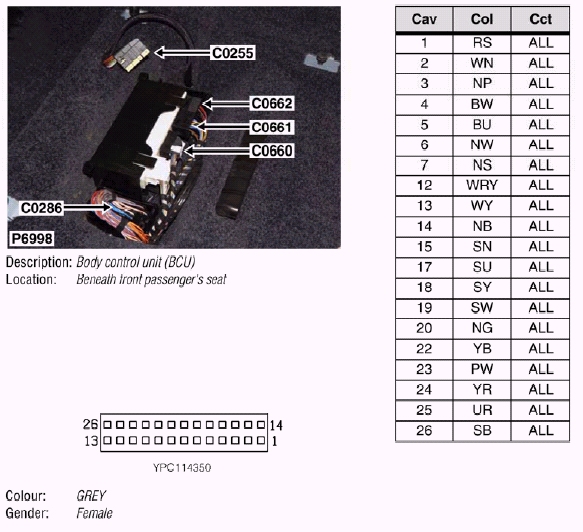 C0255
C0662
C0661
C0660
C0286
P6998

Description: Body control unit (BCU)
Location: Beneath front passenger's seat

26 14
13 1

YPC114350

Colour: GREY
Gender: Female

| Cav | Col | Cct |
|---|---|---|
| 1 | RS | ALL |
| 2 | WN | ALL |
| 3 | NP | ALL |
| 4 | BW | ALL |
| 5 | BU | ALL |
| 6 | NW | ALL |
| 7 | NS | ALL |
| 12 | WRY | ALL |
| 13 | WY | ALL |
| 14 | NB | ALL |
| 15 | SN | ALL |
| 17 | SU | ALL |
| 18 | SY | ALL |
| 19 | SW | ALL |
| 20 | NG | ALL |
| 22 | YB | ALL |
| 23 | PW | ALL |
| 24 | YR | ALL |
| 25 | UR | ALL |
| 26 | SB | ALL |