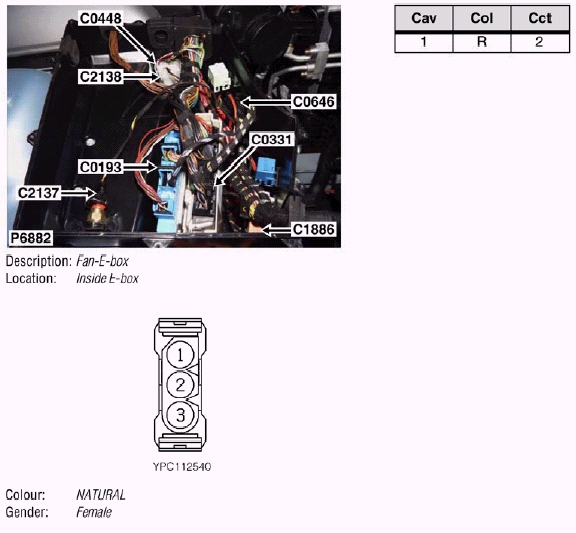 C0448
C2138
C0646
C0331
C0193
C2137
C1886
P6882

| Cav | Col | Cct |
|---|---|---|
| 1 | R | 2 |

Description: Fan-E-box
Location: Inside E-box

1
2
3

YPC112540

Colour: NATURAL
Gender: Female