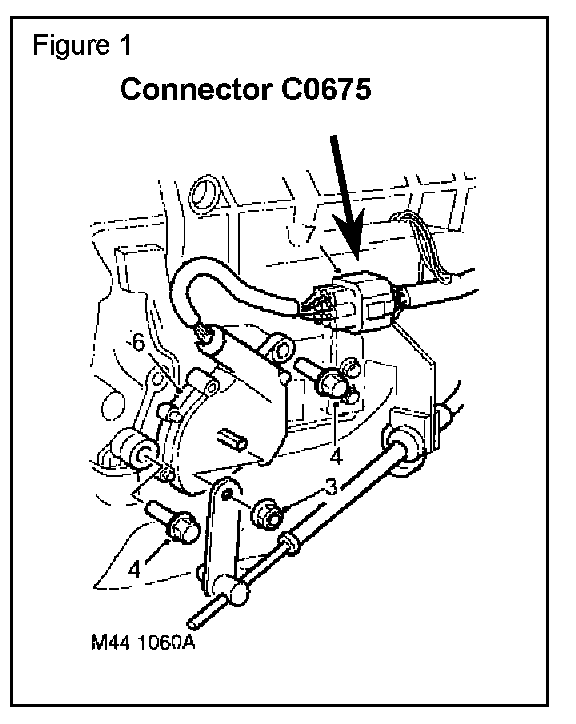 Figure 1

Connector C0675

7

6

4

3

4

M44 1060A