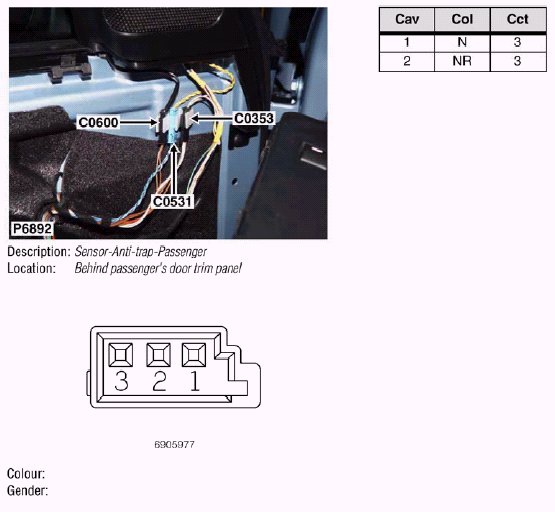 C0600
C0353
C0531
P6892

| Cav | Col | Cct |
|---|---|---|
| 1 | N | 3 |
| 2 | NR | 3 |

Description: Sensor-Anti-trap-Passenger
Location: Behind passenger's door trim panel

3 2 1

6905977

Colour:
Gender: