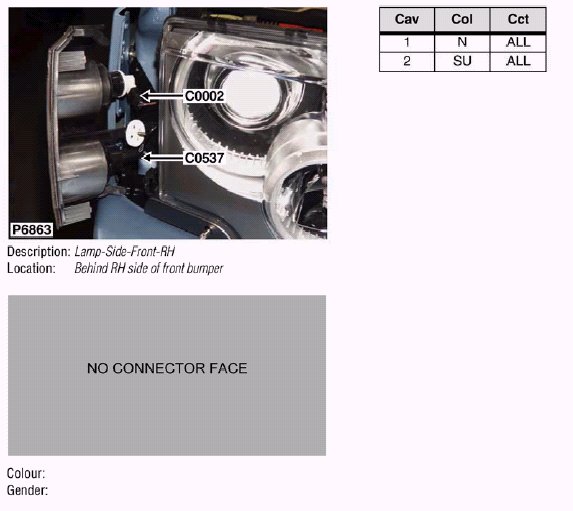 C0002

C0537

P6863

Description: Lamp-Side-Front-RH
Location: Behind RH side of front bumper

NO CONNECTOR FACE

Colour:
Gender:

| Cav | Col | Cct |
|---|---|---|
| 1 | N | ALL |
| 2 | SU | ALL |