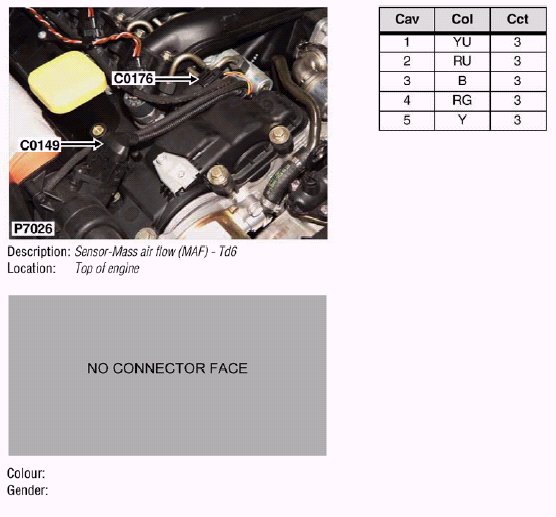 C0176

C0149

P7026

Description: Sensor-Mass air flow (MAF) - Td6
Location: Top of engine

NO CONNECTOR FACE

Colour:
Gender:

| Cav | Col | Cct |
|---|---|---|
| 1 | YU | 3 |
| 2 | RU | 3 |
| 3 | B | 3 |
| 4 | RG | 3 |
| 5 | Y | 3 |