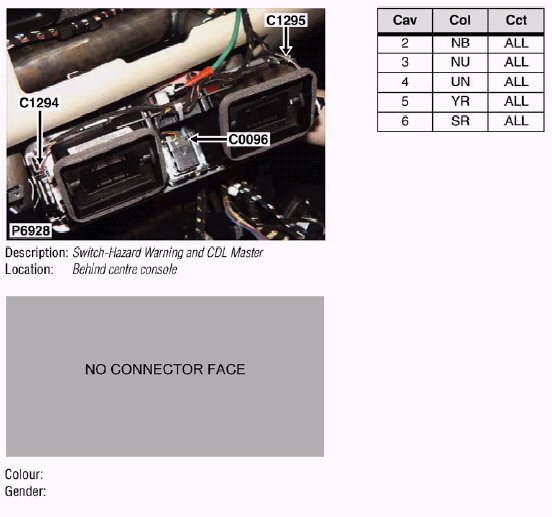 C1295
C1294
C0096
P6928

Description: Switch-Hazard Warning and CDL Master
Location: Behind centre console

NO CONNECTOR FACE

Colour:
Gender:

| Cav | Col | Cct |
|---|---|---|
| 2 | NB | ALL |
| 3 | NU | ALL |
| 4 | UN | ALL |
| 5 | YR | ALL |
| 6 | SR | ALL |