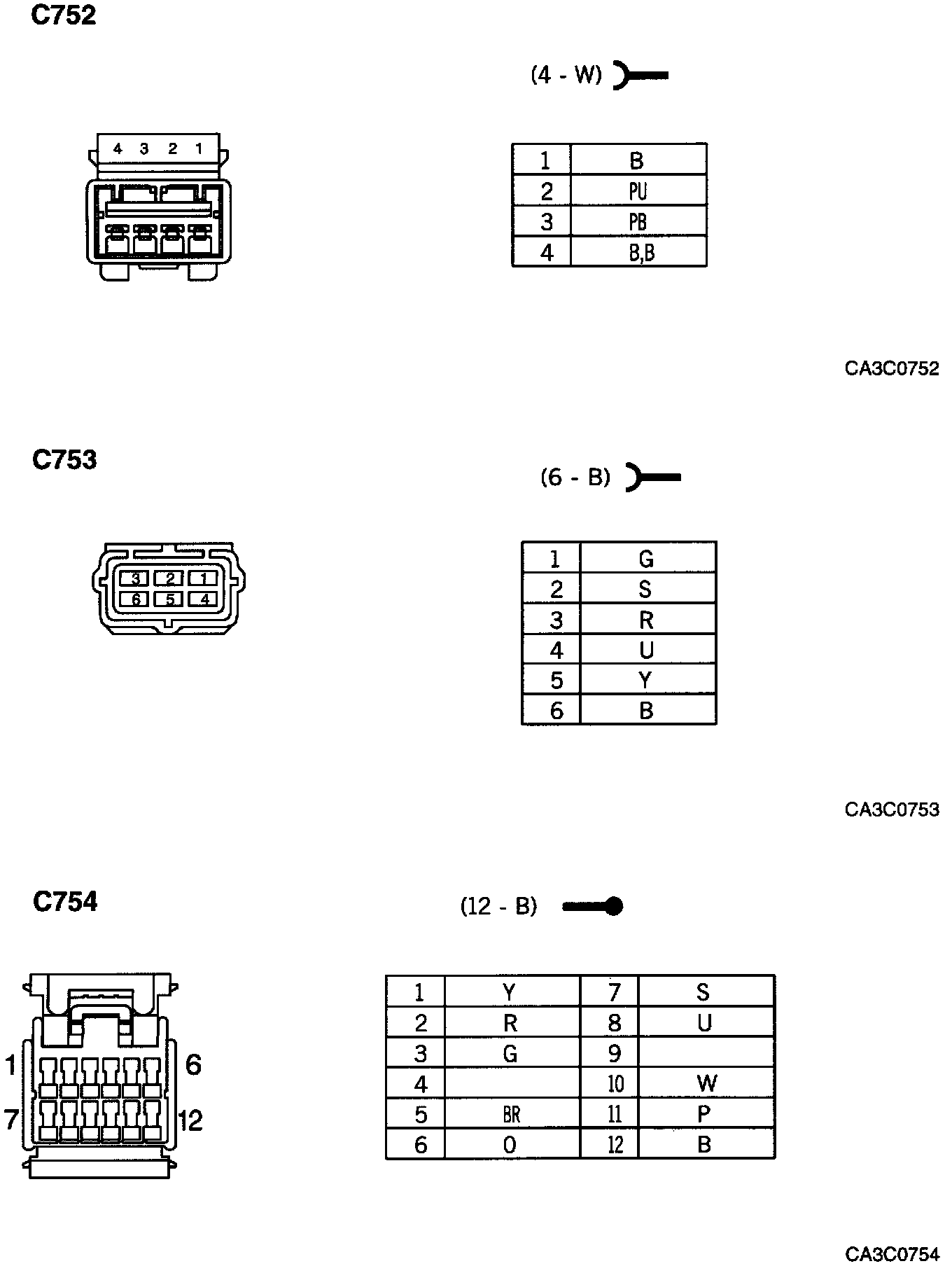 C752

(4 - W)

4 3 2 1

| 1 | B |
|---|---|
| 2 | PU |
| 3 | PB |
| 4 | B,B |

CA3C0752

C753

(6 - B)

3 2 1
6 5 4

| 1 | G |
|---|---|
| 2 | S |
| 3 | R |
| 4 | U |
| 5 | Y |
| 6 | B |

CA3C0753

C754

(12 - B)

1 6
7 12

| 1 | Y | 7 | S |
|---|---|---|---|
| 2 | R | 8 | U |
| 3 | G | 9 | |
| 4 | | 10 | W |
| 5 | BR | 11 | P |
| 6 | O | 12 | B |

CA3C0754