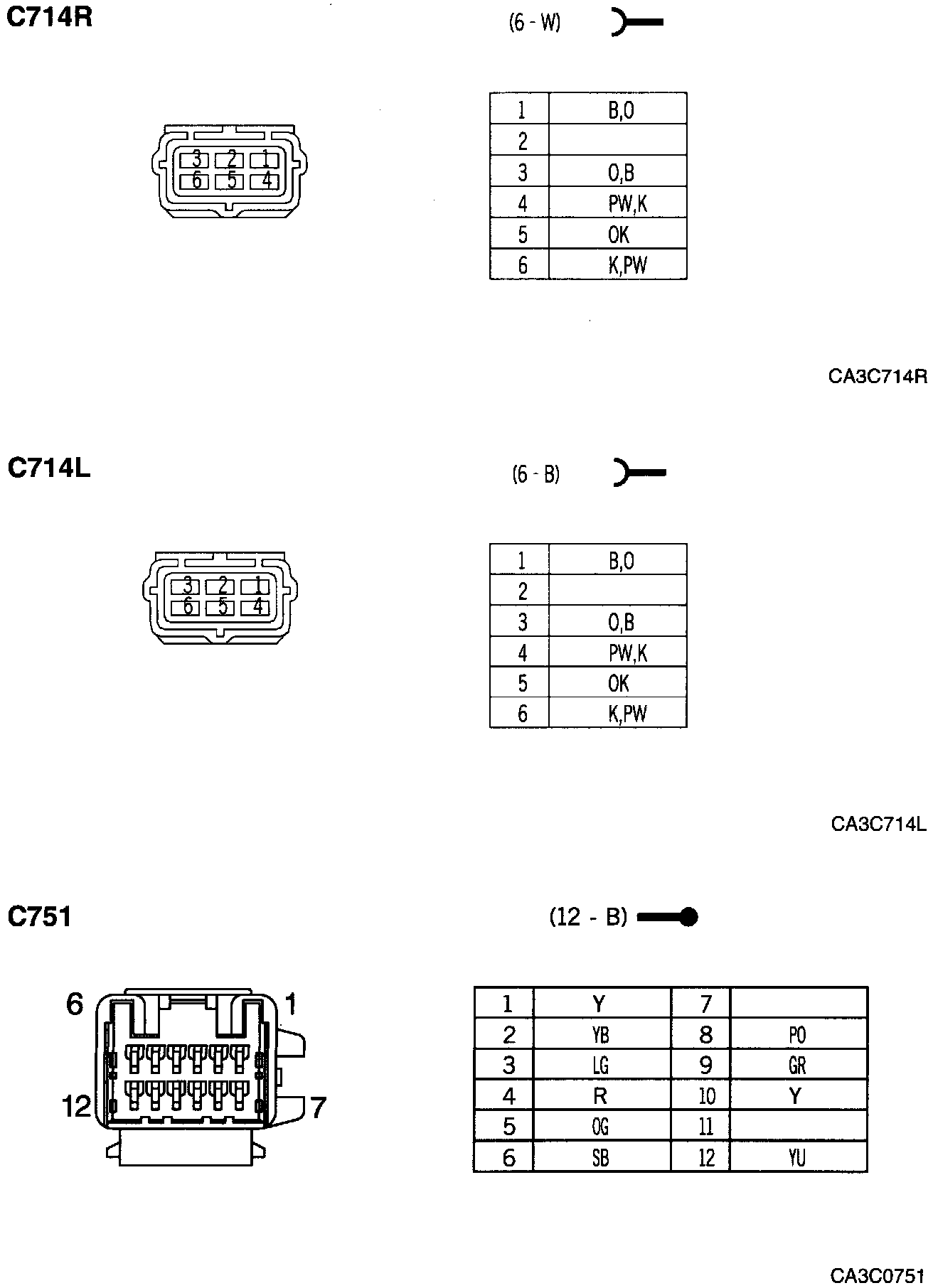 C714R

(6 - W)

3 2 1
6 5 4

| 1 | B,O |
|---|---|
| 2 | |
| 3 | O,B |
| 4 | PW,K |
| 5 | OK |
| 6 | K,PW |

CA3C714R

C714L

(6 - B)

3 2 1
6 5 4

| 1 | B,O |
|---|---|
| 2 | |
| 3 | O,B |
| 4 | PW,K |
| 5 | OK |
| 6 | K,PW |

CA3C714L

C751

(12 - B)

6 1
12 7

| 1 | Y | 7 | |
|---|---|---|---|
| 2 | YB | 8 | PO |
| 3 | LG | 9 | GR |
| 4 | R | 10 | Y |
| 5 | OG | 11 | |
| 6 | SB | 12 | YU |

CA3C0751