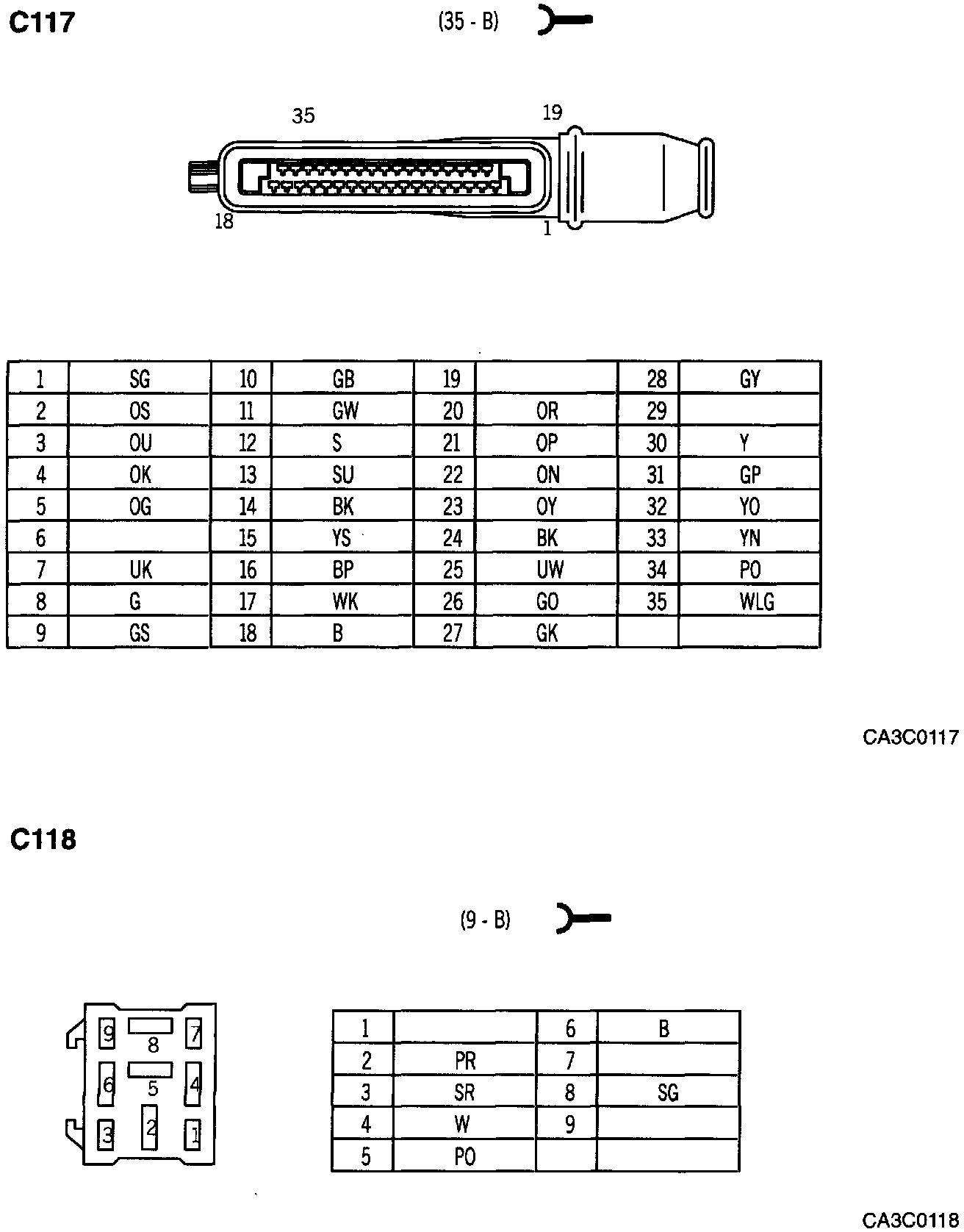 C117

(35 - B)

35
19
18
1

| 1 | SG | 10 | GB | 19 | | 28 | GY |
|---|---|---|---|---|---|---|---|
| 2 | OS | 11 | GW | 20 | OR | 29 | |
| 3 | OU | 12 | S | 21 | OP | 30 | Y |
| 4 | OK | 13 | SU | 22 | ON | 31 | GP |
| 5 | OG | 14 | BK | 23 | OY | 32 | YO |
| 6 | | 15 | YS | 24 | BK | 33 | YN |
| 7 | UK | 16 | BP | 25 | UW | 34 | PO |
| 8 | G | 17 | WK | 26 | GO | 35 | WLG |
| 9 | GS | 18 | B | 27 | GK | | |

CA3C0117

C118

(9 - B)

9
8
7
6
5
4
3
2
1

| 1 | | 6 | B |
|---|---|---|---|
| 2 | PR | 7 | |
| 3 | SR | 8 | SG |
| 4 | W | 9 | |
| 5 | PO | | |

CA3C0118