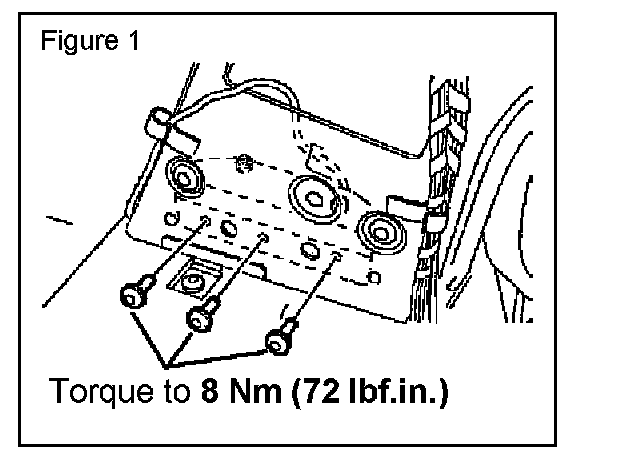 Figure 1

Torque to 8 Nm (72 lbf.in.)