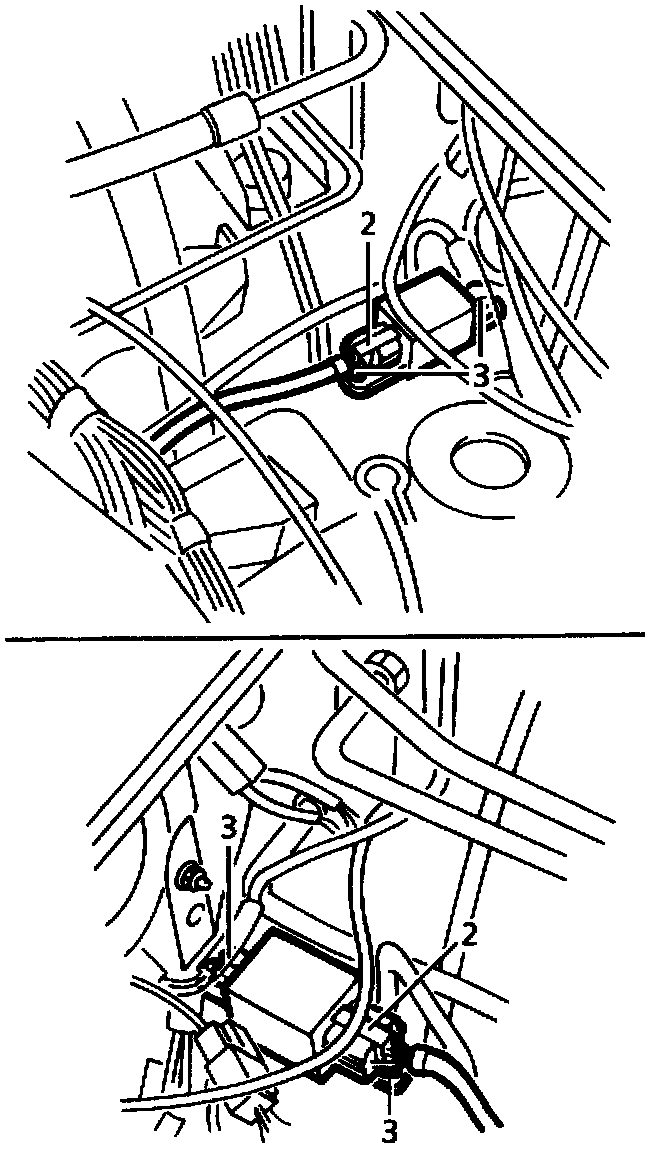 2
3
3
2
3