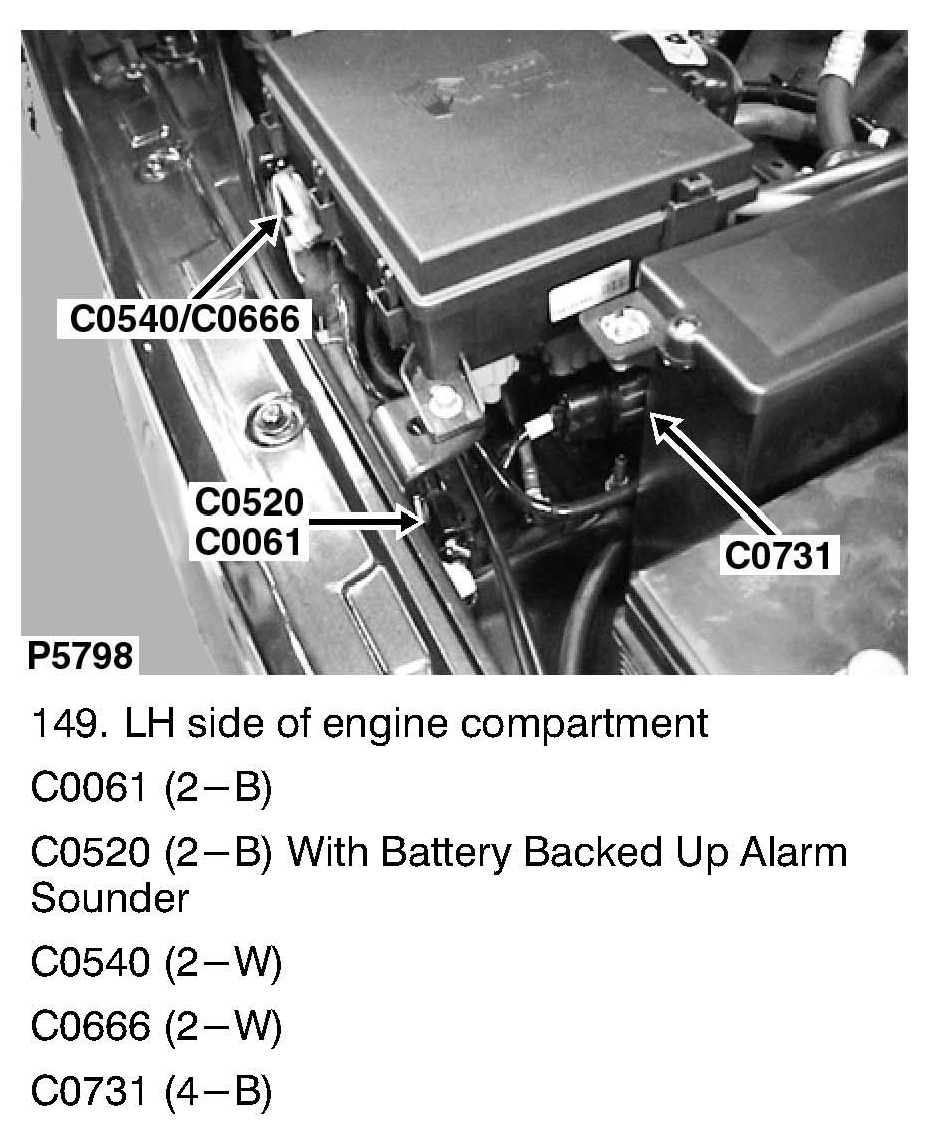 C0540/C0666

C0520
C0061

C0731

P5798

149. LH side of engine compartment

C0061 (2–B)

C0520 (2–B) With Battery Backed Up Alarm Sounder

C0540 (2–W)

C0666 (2–W)

C0731 (4–B)