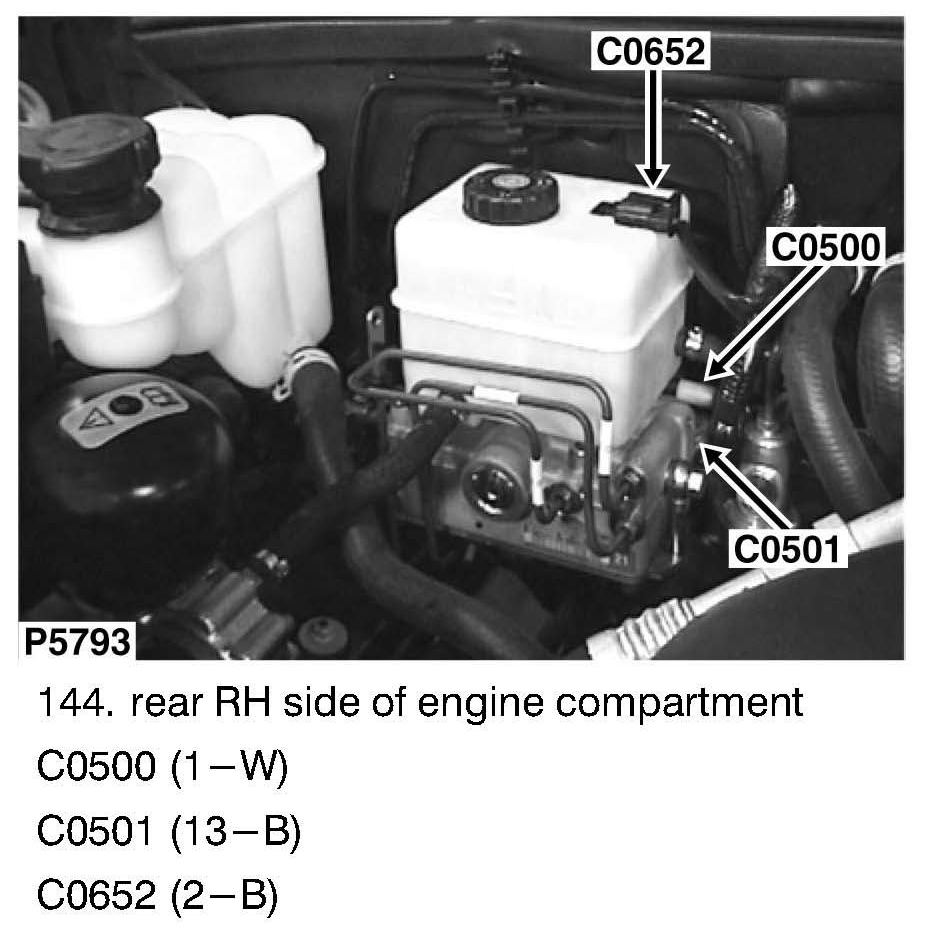 C0652

C0500

C0501

P5793

144. rear RH side of engine compartment

C0500 (1–W)

C0501 (13–B)

C0652 (2–B)