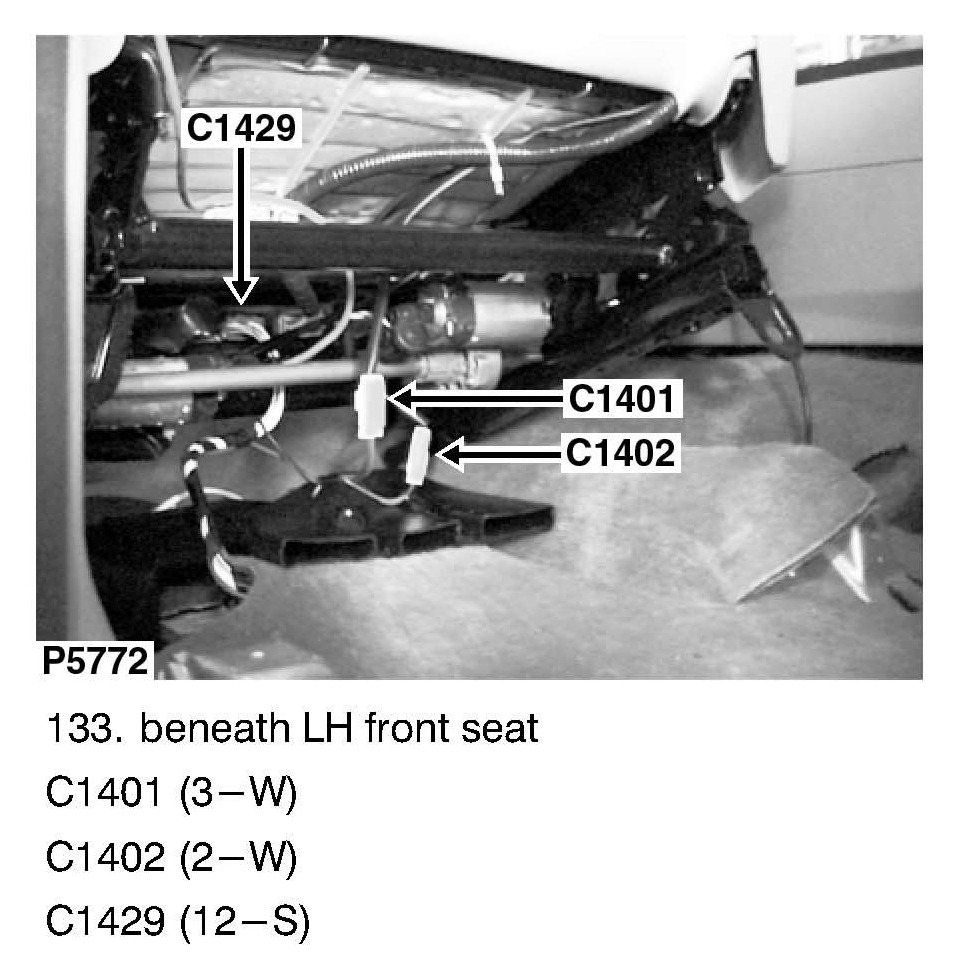 C1429

C1401

C1402

P5772

133. beneath LH front seat

C1401 (3–W)

C1402 (2–W)

C1429 (12–S)