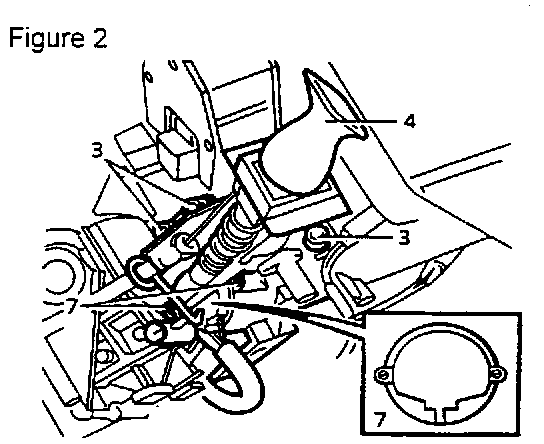 Figure 2

4

3

3

7

7